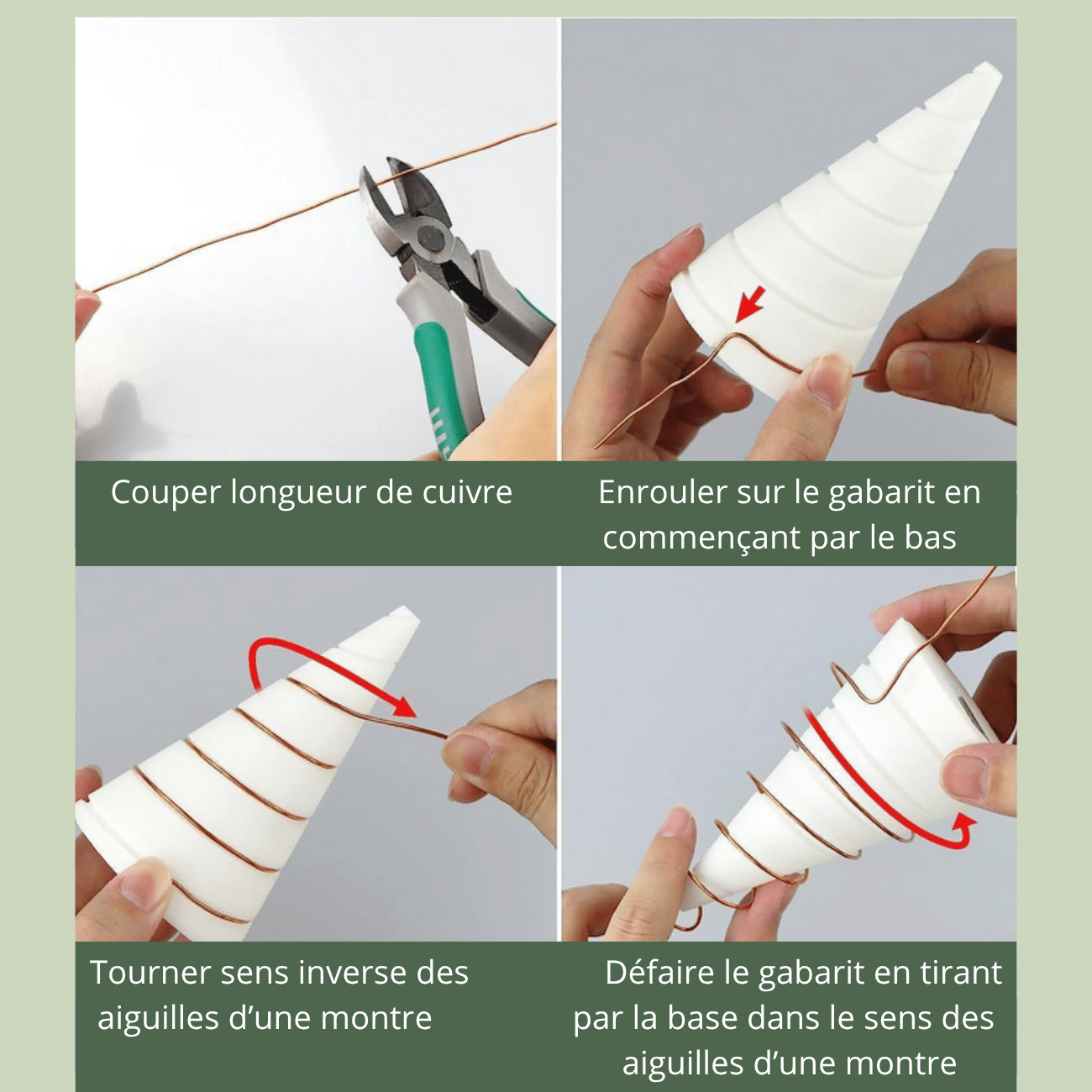 Couper longueur de cuivre

Enrouler sur le gabarit en commençant par le bas

Tourner sens inverse des aiguilles d’une montre

Défaire le gabarit en tirant par la base dans le sens des aiguilles d’une montre